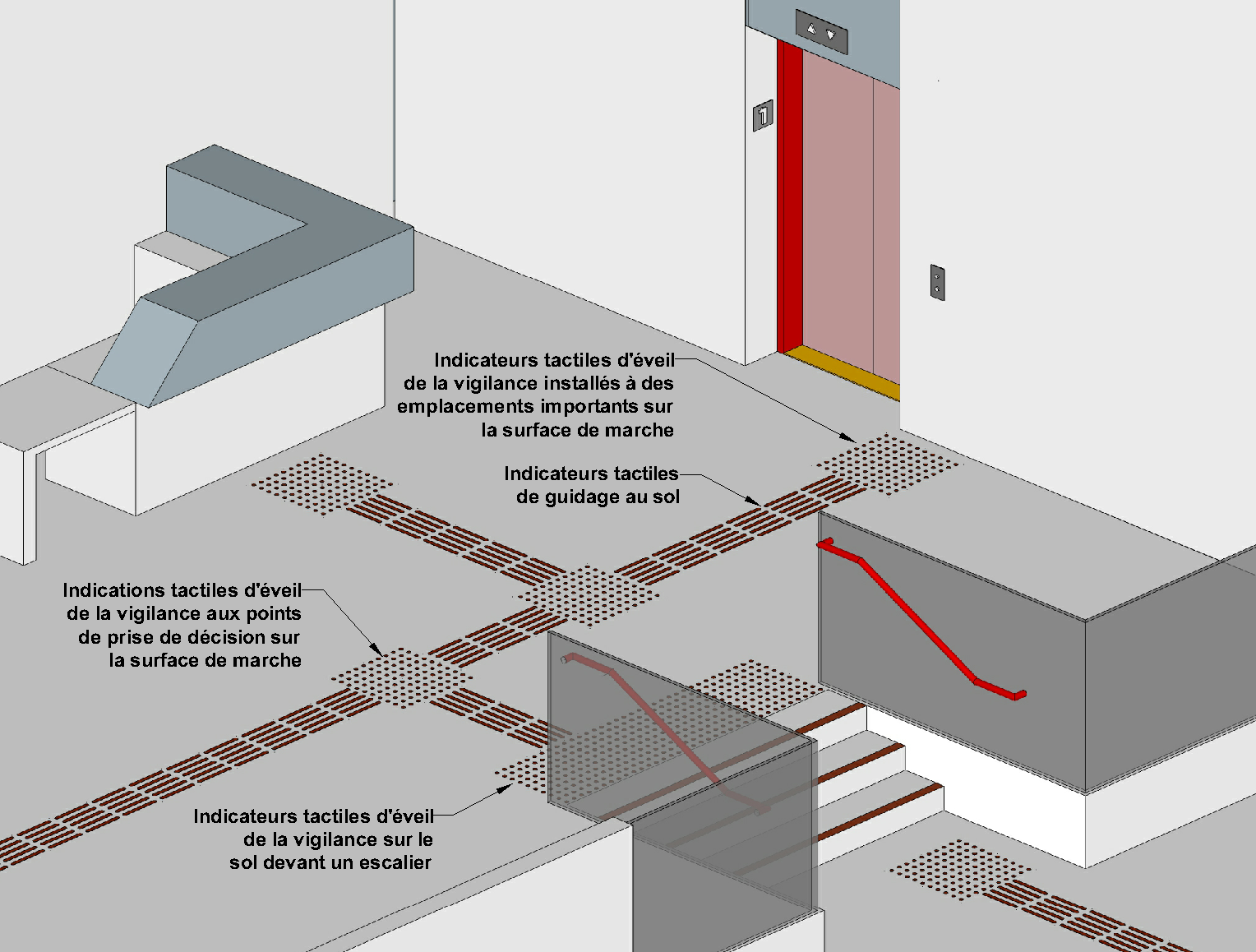 1

Indicateurs tactiles d'éveil de la vigilance installés à des emplacements importants sur la surface de marche

Indicateurs tactiles de guidage au sol

Indications tactiles d'éveil de la vigilance aux points de prise de décision sur la surface de marche

Indicateurs tactiles d'éveil de la vigilance sur le sol devant un escalier